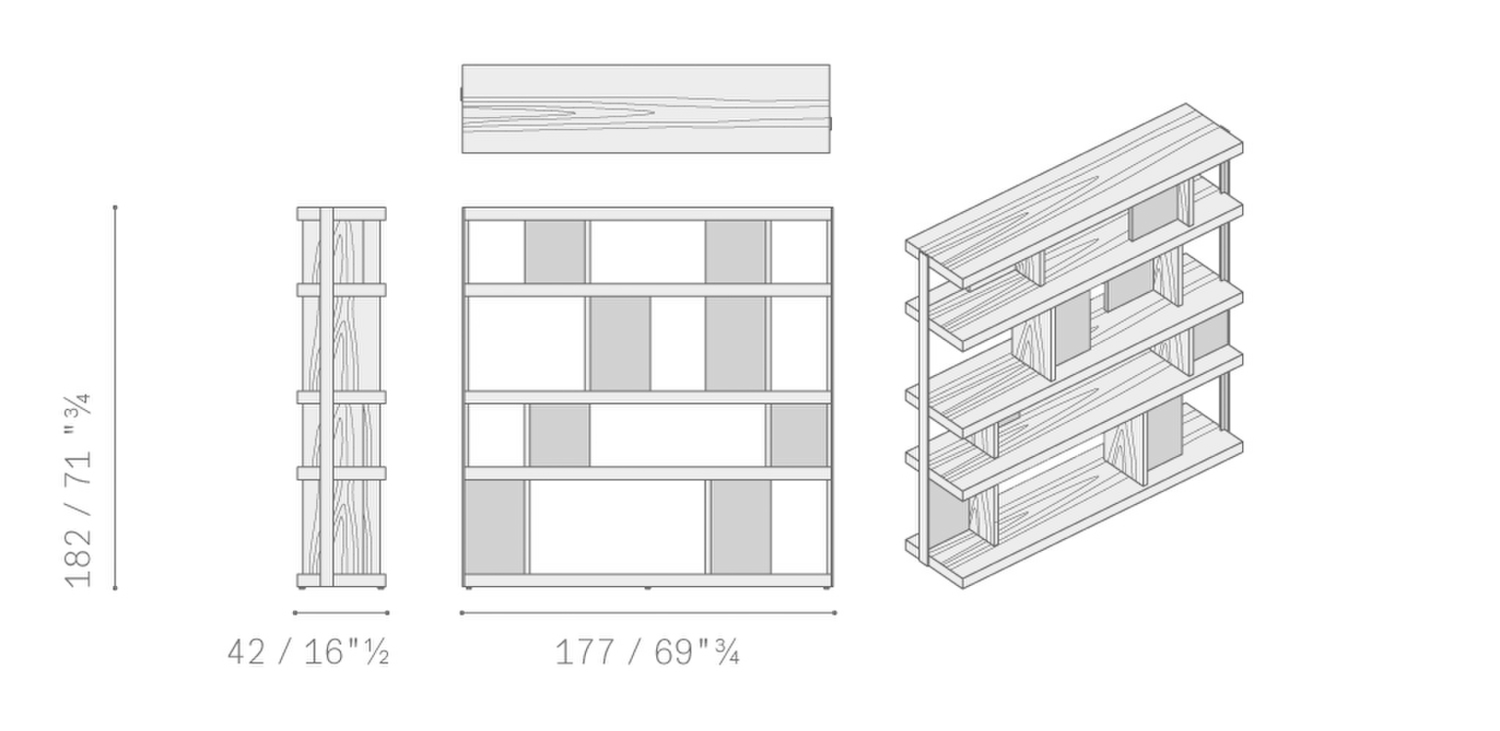 182 / 71 "¾

42 / 16"½

177 / 69"¾