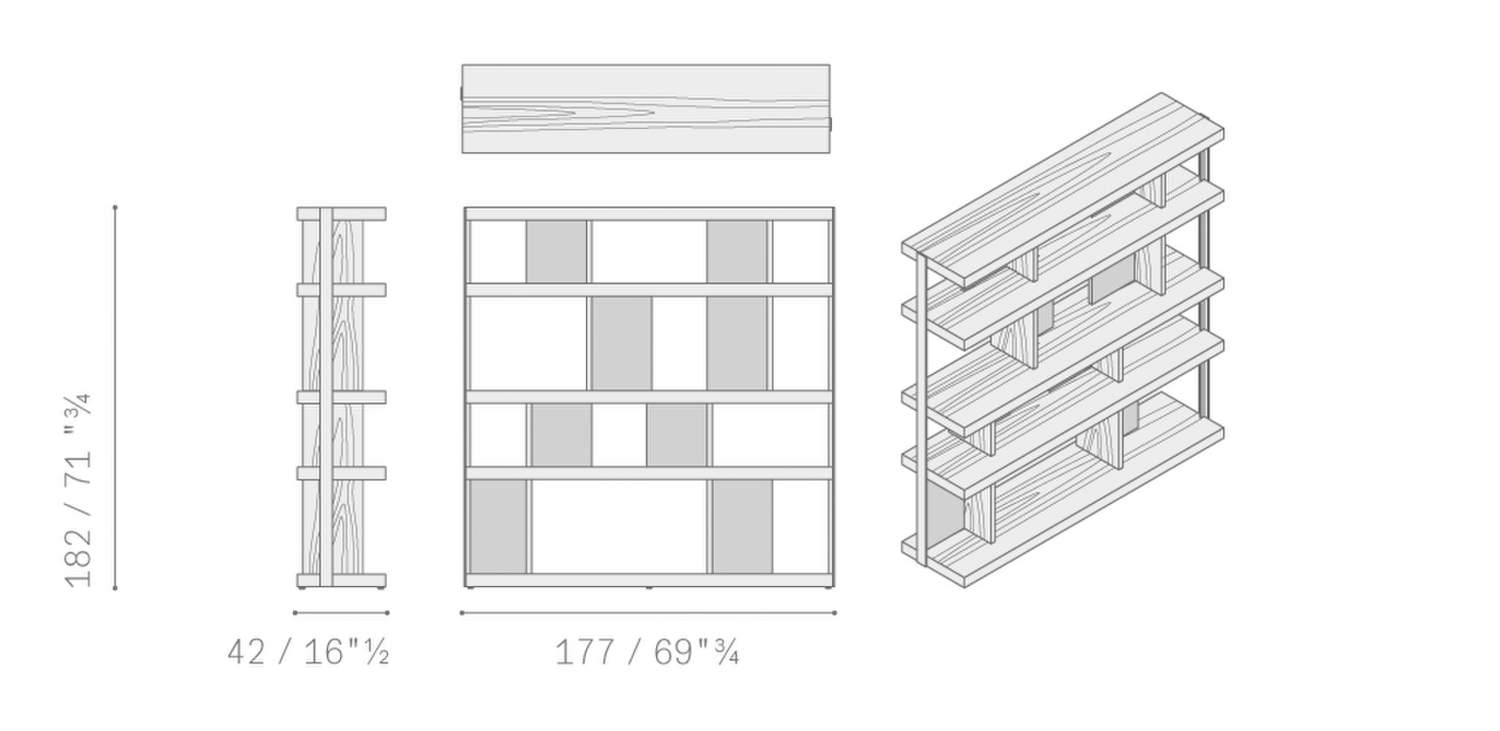 182 / 71 "¾

42 / 16"½

177 / 69"¾