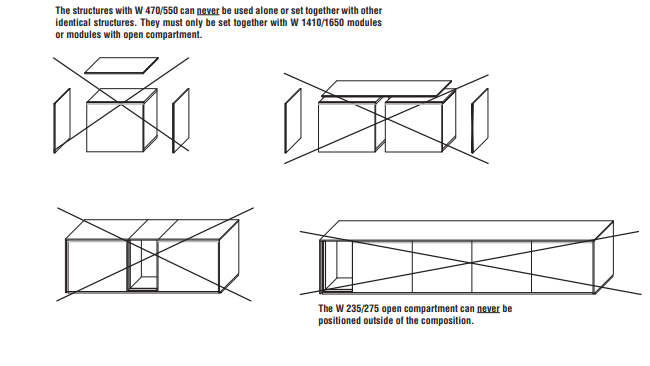 The structures with W 470/550 can never be used alone or set together with other identical structures. They must only be set together with W 1410/1650 modules or modules with open compartment.

The W 235/275 open compartment can never be positioned outside of the composition.