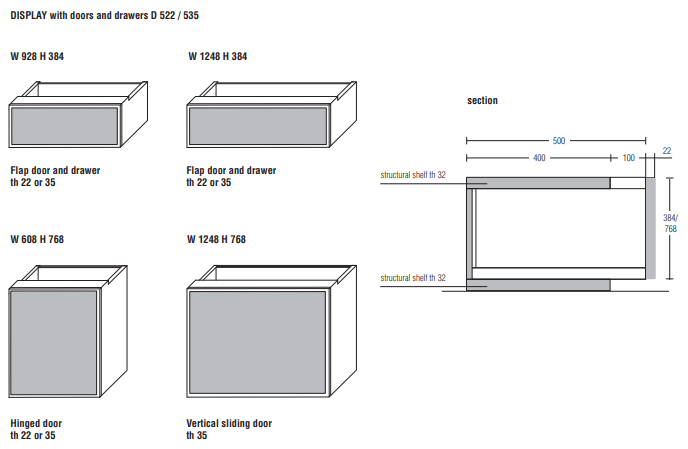 DISPLAY with doors and drawers D 522 / 535

W 928 H 384

Flap door and drawer th 22 or 35

W 1248 H 384

Flap door and drawer th 22 or 35

W 608 H 768

Hinged door th 22 or 35

W 1248 H 768

Vertical sliding door th 35

section

500

400

100

22

structural shelf th 32

384/ 768

structural shelf th 32