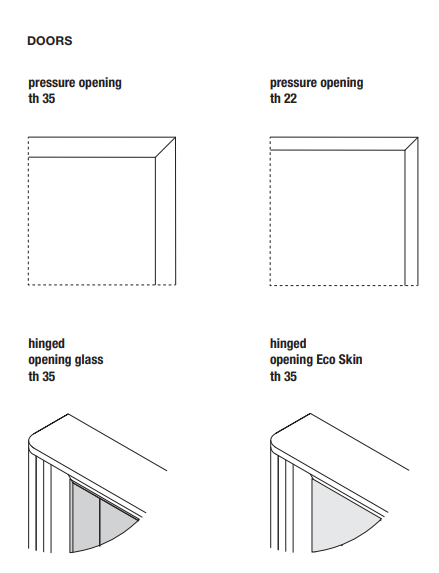 DOORS

pressure opening
th 35

pressure opening
th 22

hinged
opening glass
th 35

hinged
opening Eco Skin
th 35