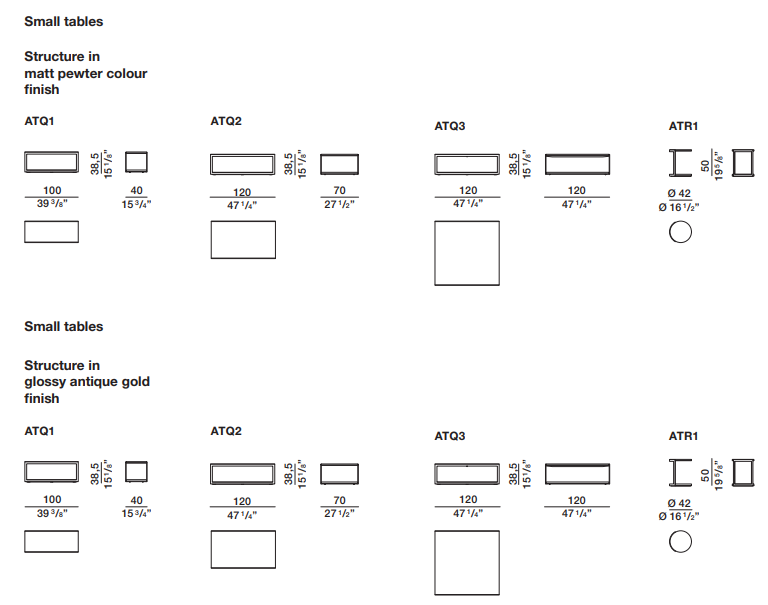 Small tables

Structure in matt pewter colour finish

ATQ1

38,5
15 1/8"

100
39 3/8"

40
15 3/4"

ATQ2

38,5
15 1/8"

120
47 1/4"

70
27 1/2"

ATQ3

38,5
15 1/8"

120
47 1/4"

120
47 1/4"

ATR1

50
19 5/8"

Ø 42
Ø 16 1/2"

Small tables

Structure in glossy antique gold finish

ATQ1

38,5
15 1/8"

100
39 3/8"

40
15 3/4"

ATQ2

38,5
15 1/8"

120
47 1/4"

70
27 1/2"

ATQ3

38,5
15 1/8"

120
47 1/4"

120
47 1/4"

ATR1

50
19 5/8"

Ø 42
Ø 16 1/2"