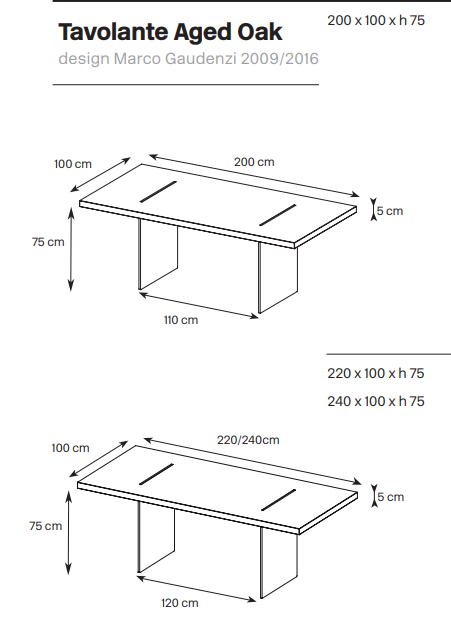 Tavolante Aged Oak
design Marco Gaudenzi 2009/2016

200 x 100 x h 75

100 cm
200 cm
5 cm
75 cm
110 cm

220 x 100 x h 75
240 x 100 x h 75

100 cm
220/240cm
5 cm
75 cm
120 cm