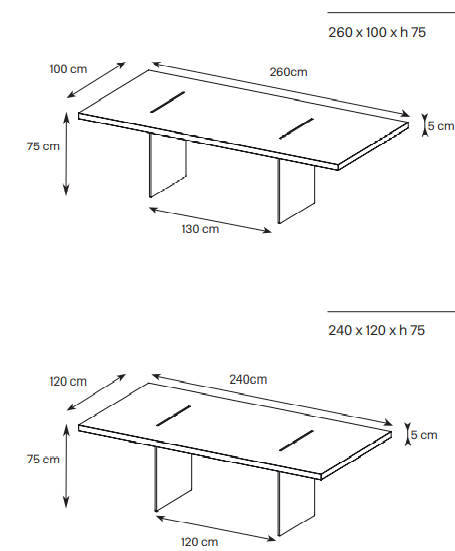 260 x 100 x h 75

100 cm

260cm

5 cm

75 cm

130 cm

240 x 120 x h 75

120 cm

240cm

5 cm

75 cm

120 cm