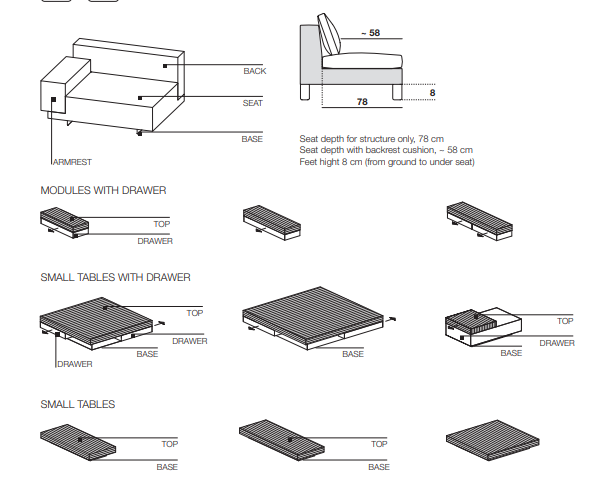 BACK
SEAT
BASE
ARMREST

~ 58
8
78

Seat depth for structure only, 78 cm
Seat depth with backrest cushion, ~ 58 cm
Feet hight 8 cm (from ground to under seat)

MODULES WITH DRAWER

TOP
DRAWER

SMALL TABLES WITH DRAWER

TOP
DRAWER
BASE
DRAWER

BASE

TOP
DRAWER
BASE

SMALL TABLES

TOP
BASE

TOP
BASE