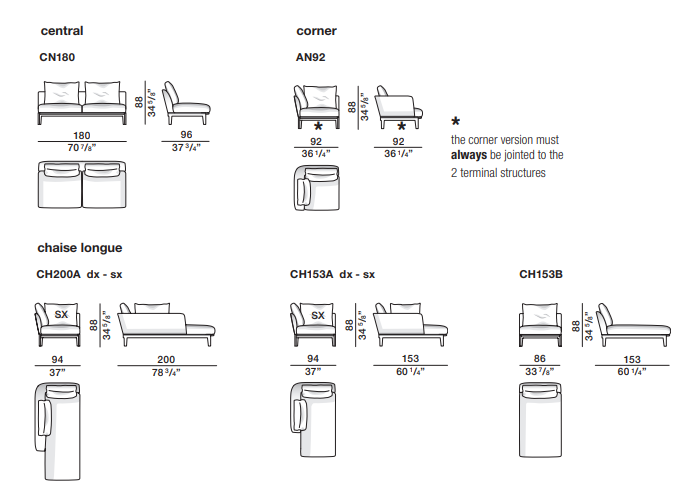 central

CN180

88
34 5/8"

180
70 7/8"

96
37 3/4"

corner

AN92

88
34 5/8"

*
92
36 1/4"

*
92
36 1/4"

*
the corner version must **always** be jointed to the 2 terminal structures

chaise longue

CH200A dx - sx

SX

88
34 5/8"

94
37"

200
78 3/4"

CH153A dx - sx

SX

88
34 5/8"

94
37"

153
60 1/4"

CH153B

88
34 5/8"

86
33 7/8"

153
60 1/4"