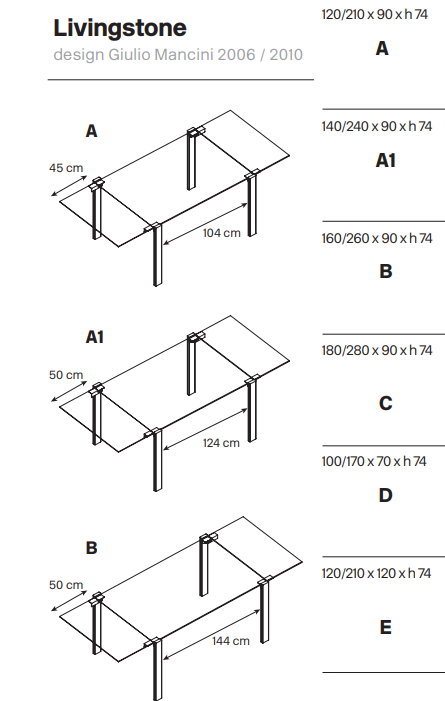 Livingstone
design Giulio Mancini 2006 / 2010

A
45 cm
104 cm

A1
50 cm
124 cm

B
50 cm
144 cm

120/210 x 90 x h 74
A

140/240 x 90 x h 74
A1

160/260 x 90 x h 74
B

180/280 x 90 x h 74
C

100/170 x 70 x h 74
D

120/210 x 120 x h 74
E