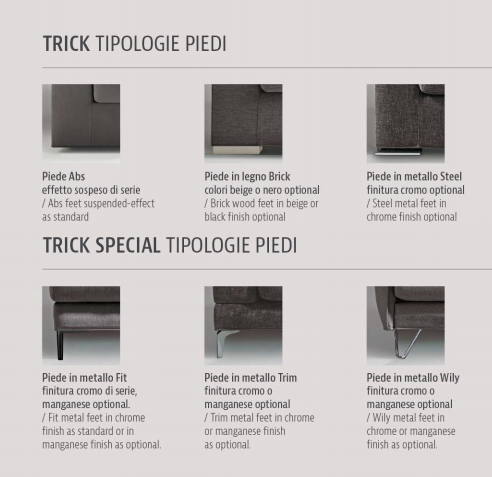 TRICK TIPOLOGIE PIEDI

Piede Abs
effetto sospeso di serie
/ Abs feet suspended-effect as standard

Piede in legno Brick
colori beige o nero optional
/ Brick wood feet in beige or black finish optional

Piede in metallo Steel
finitura cromo optional
/ Steel metal feet in chrome finish optional

TRICK SPECIAL TIPOLOGIE PIEDI

Piede in metallo Fit
finitura cromo di serie, manganese optional.
/ Fit metal feet in chrome finish as standard or in manganese finish as optional.

Piede in metallo Trim
finitura cromo o manganese optional
/ Trim metal feet in chrome or manganese finish as optional.

Piede in metallo Wily
finitura cromo o manganese optional
/ Wily metal feet in chrome or manganese finish as optional.