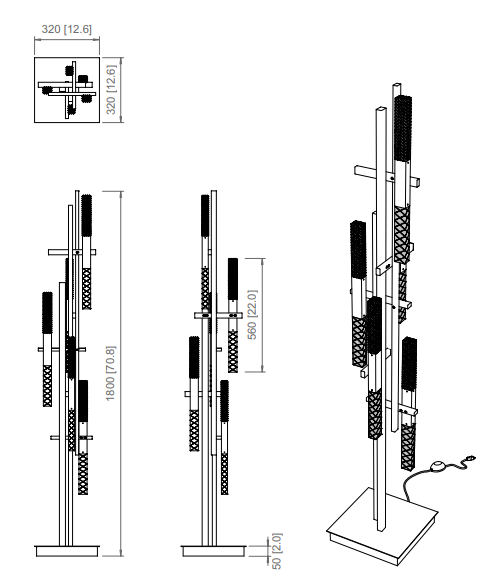 320 [12.6]

320 [12.6]

1800 [70.8]

560 [22.0]

50 [2.0]