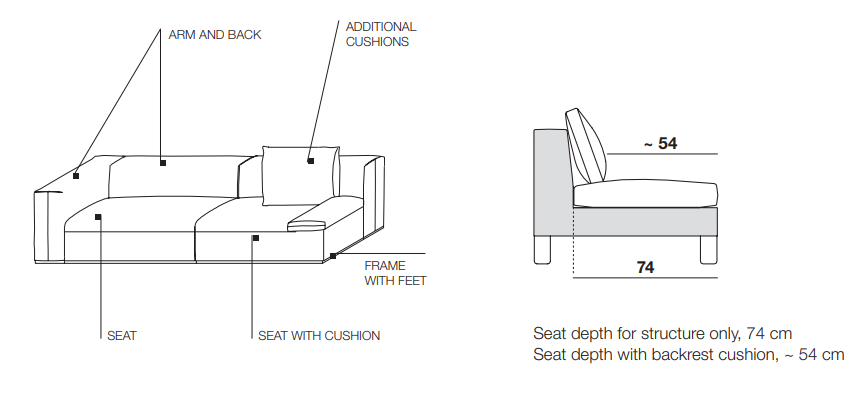 ARM AND BACK

ADDITIONAL CUSHIONS

FRAME WITH FEET

SEAT

SEAT WITH CUSHION

~ 54

74

Seat depth for structure only, 74 cm
Seat depth with backrest cushion, ~ 54 cm