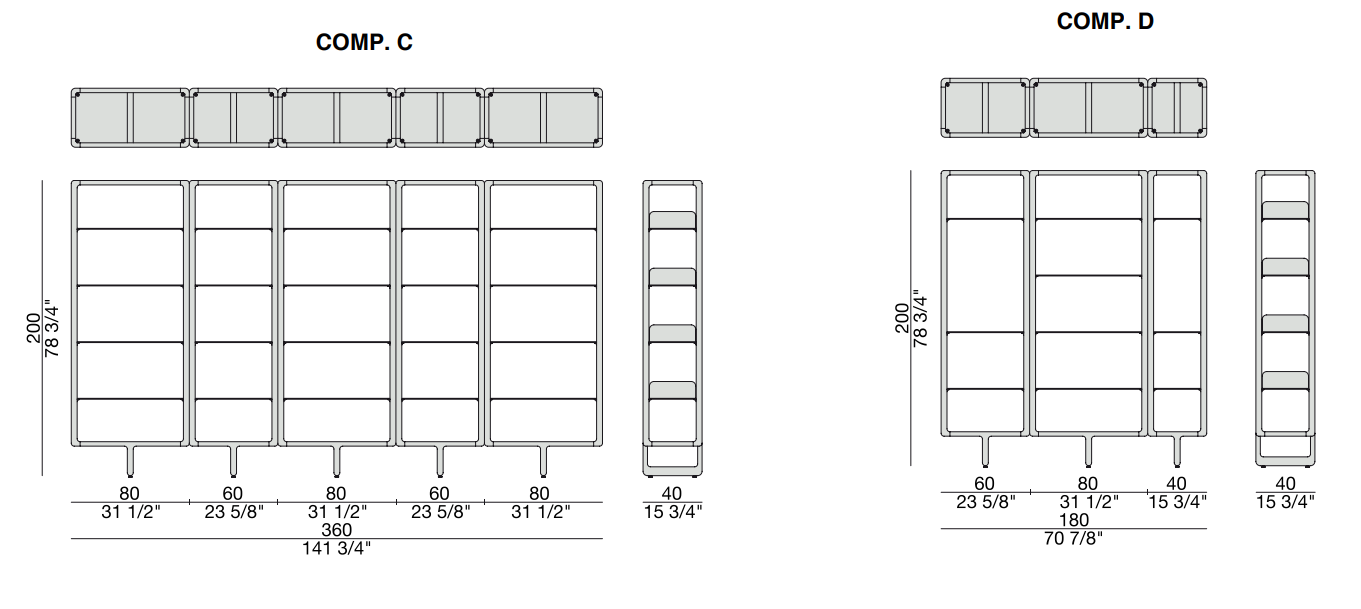 COMP. C

200
78 3/4"

80
31 1/2"

60
23 5/8"

80
31 1/2"

60
23 5/8"

80
31 1/2"

360
141 3/4"

40
15 3/4"

COMP. D

200
78 3/4"

60
23 5/8"

80
31 1/2"

40
15 3/4"

180
70 7/8"

40
15 3/4"