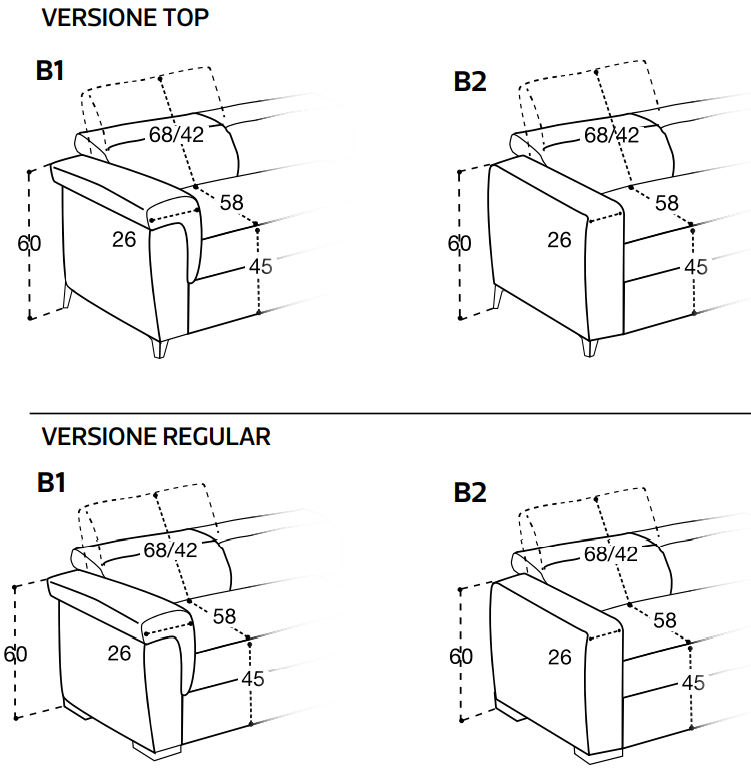 VERSIONE TOP

B1

68/42

58

60

26

45

B2

68/42

58

60

26

45

VERSIONE REGULAR

B1

68/42

58

60

26

45

B2

68/42

58

60

26

45