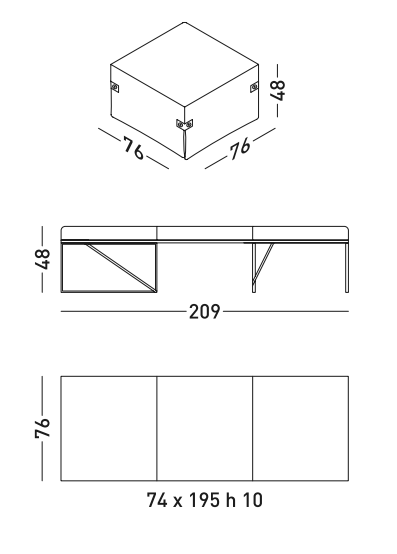 48
76
76
48
209
76
74 x 195 h 10