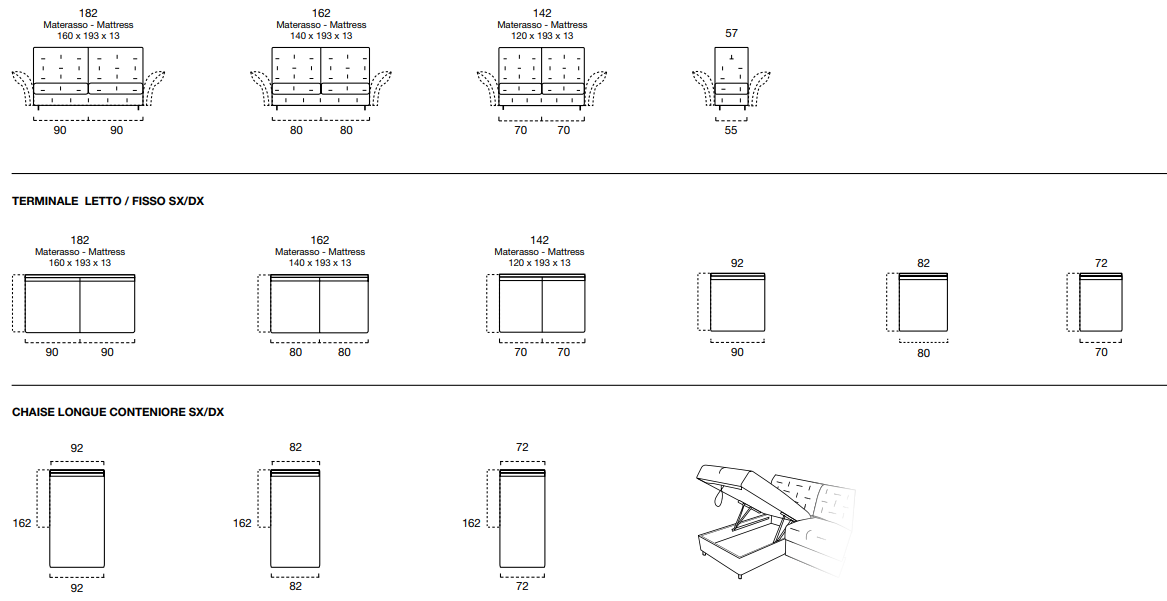 182
Materasso - Mattress
160 x 193 x 13
90 90

162
Materasso - Mattress
140 x 193 x 13
80 80

142
Materasso - Mattress
120 x 193 x 13
70 70

57
55

TERMINALE LETTO / FISSO SX/DX

182
Materasso - Mattress
160 x 193 x 13
90 90

162
Materasso - Mattress
140 x 193 x 13
80 80

142
Materasso - Mattress
120 x 193 x 13
70 70

92
90

82
80

72
70

CHAISE LONGUE CONTENIORE SX/DX

92
162
92

82
162
82

72
162
72