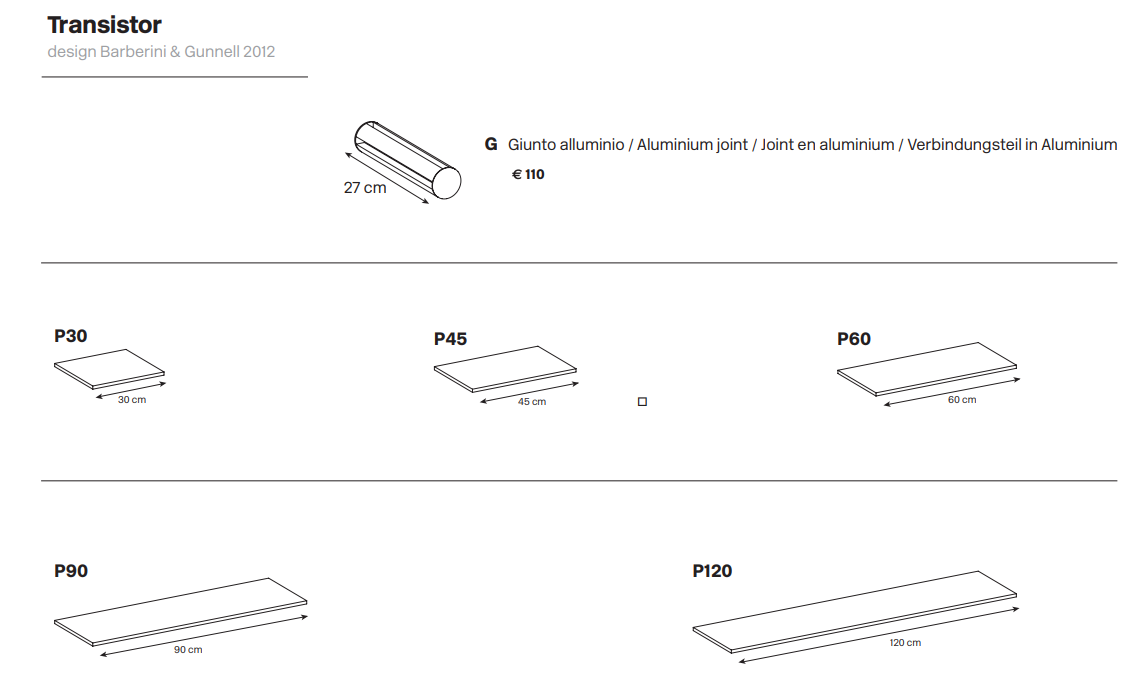 Transistor
design Barberini & Gunnell 2012

27 cm

G Giunto alluminio / Aluminium joint / Joint en aluminium / Verbindungsteil in Aluminium
€ 110

P30
30 cm

P45
45 cm

P60
60 cm

P90
90 cm

P120
120 cm