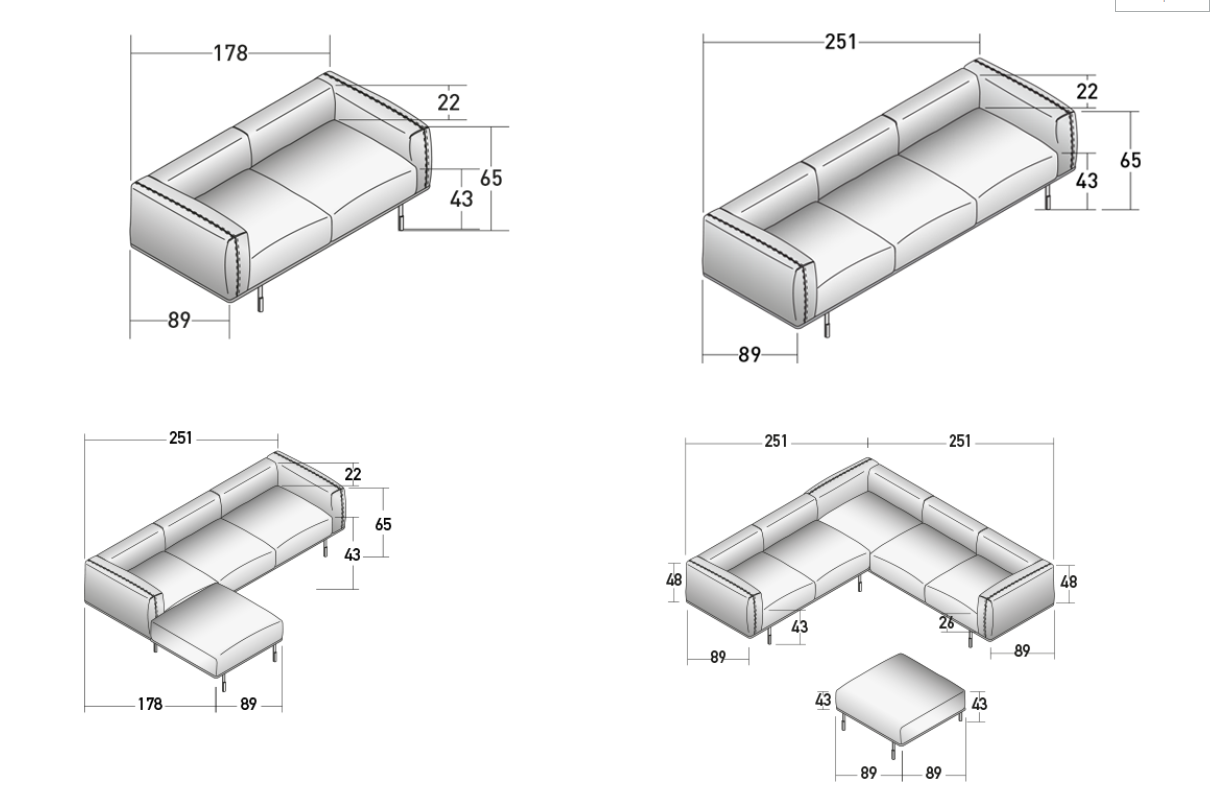 178
22
65
43
89

251
22
65
43
89

251
22
65
43
178
89

251
251
48
48
43
26
89
89
43
43
89
89