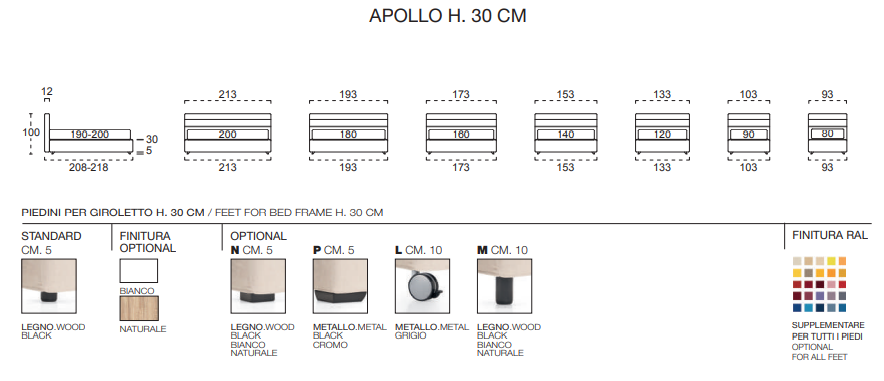 APOLLO H. 30 CM

12
100
190-200
30
5
208-218

213
200
213

193
180
193

173
160
173

153
140
153

133
120
133

103
90
103

93
80
93

PIEDINI PER GIROLETTO H. 30 CM / FEET FOR BED FRAME H. 30 CM

STANDARD
CM. 5

LEGNO.WOOD
BLACK

FINITURA OPTIONAL

BIANCO

NATURALE

OPTIONAL

N CM. 5

LEGNO.WOOD
BLACK
BIANCO
NATURALE

P CM. 5

METALLO.METAL
BLACK
CROMO

L CM. 10

METALLO.METAL
GRIGIO

M CM. 10

LEGNO.WOOD
BLACK
BIANCO
NATURALE

FINITURA RAL

SUPPLEMENTARE
PER TUTTI I PIEDI
OPTIONAL
FOR ALL FEET