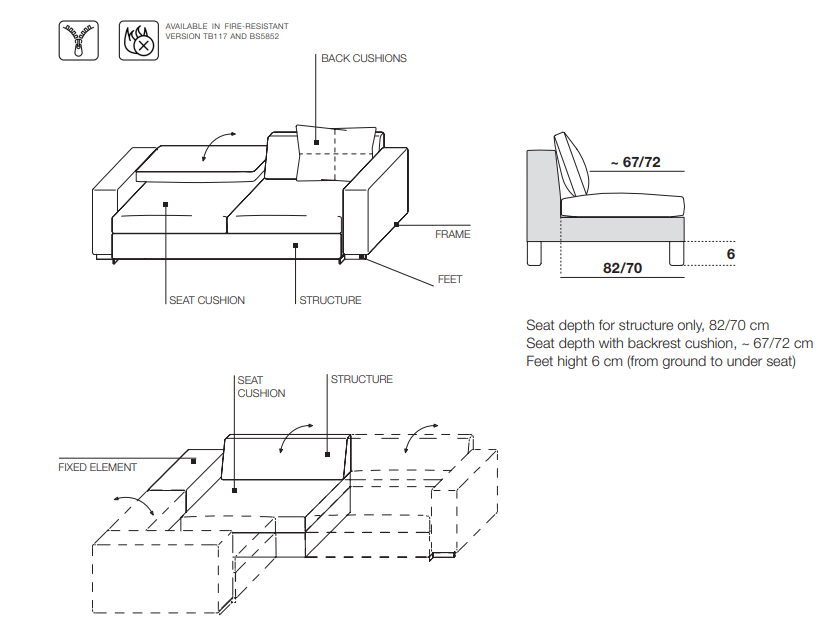 AVAILABLE IN FIRE-RESISTANT VERSION TB117 AND BS5852

BACK CUSHIONS

FRAME

FEET

SEAT CUSHION

STRUCTURE

~ 67/72

6

82/70

Seat depth for structure only, 82/70 cm
Seat depth with backrest cushion, ~ 67/72 cm
Feet hight 6 cm (from ground to under seat)

SEAT CUSHION

STRUCTURE

FIXED ELEMENT