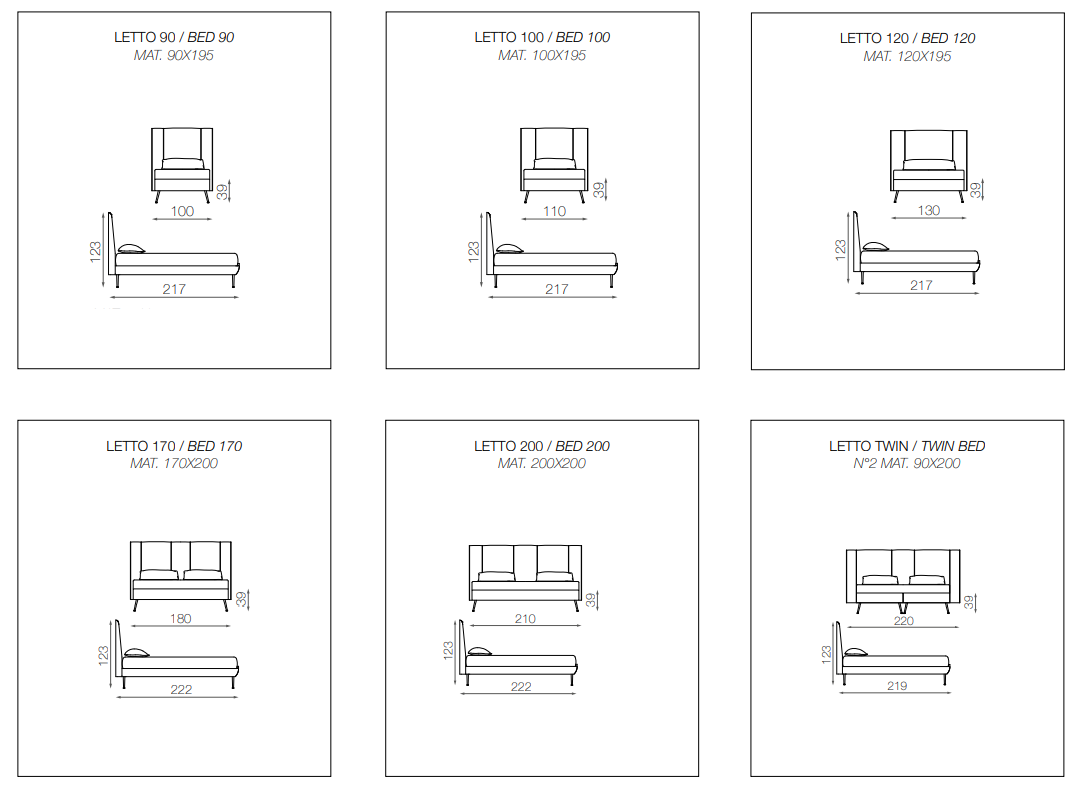 LETTO 90 / BED 90
MAT. 90X195

39
100
123
217

LETTO 100 / BED 100
MAT. 100X195

39
110
123
217

LETTO 120 / BED 120
MAT. 120X195

39
130
123
217

LETTO 170 / BED 170
MAT. 170X200

39
180
123
222

LETTO 200 / BED 200
MAT. 200X200

39
210
123
222

LETTO TWIN / TWIN BED
N°2 MAT. 90X200

39
220
123
219