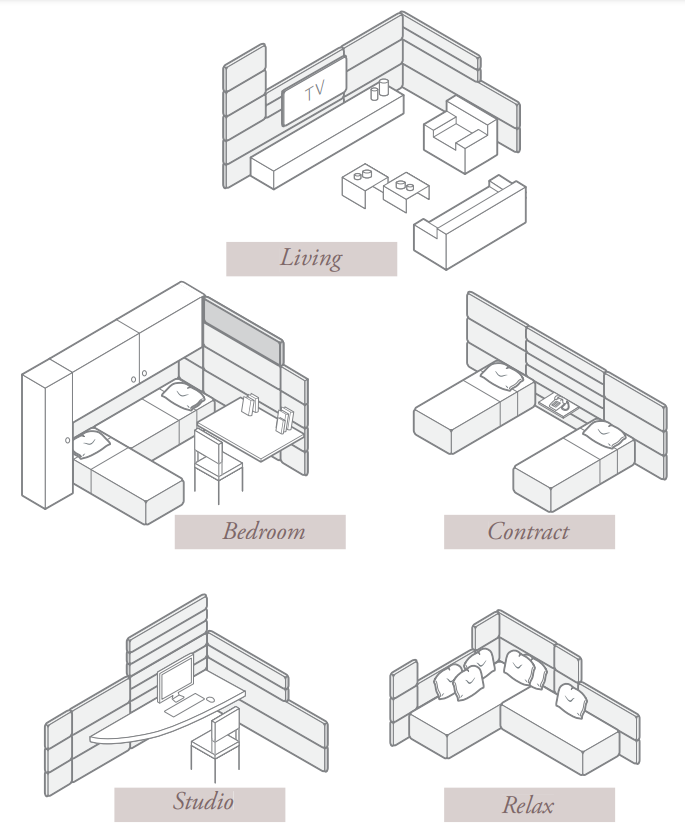 TV

Living

Bedroom

Contract

Studio

Relax