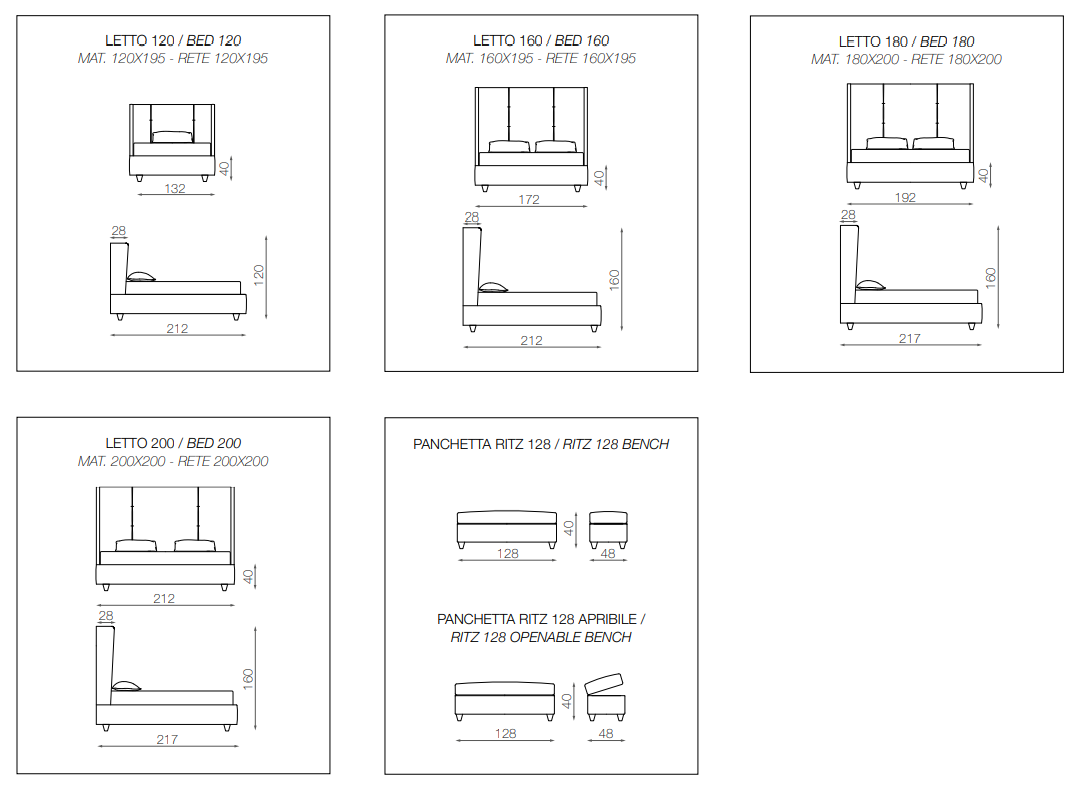 LETTO 120 / BED 120
MAT. 120X195 - RETE 120X195

40
132

28
120
212

LETTO 160 / BED 160
MAT. 160X195 - RETE 160X195

40
172

28
160
212

LETTO 180 / BED 180
MAT. 180X200 - RETE 180X200

40
192

28
160
217

LETTO 200 / BED 200
MAT. 200X200 - RETE 200X200

40
212

28
160
217

PANCHETTA RITZ 128 / RITZ 128 BENCH

40
128
48

PANCHETTA RITZ 128 APRIBILE / RITZ 128 OPENABLE BENCH

40
128
48