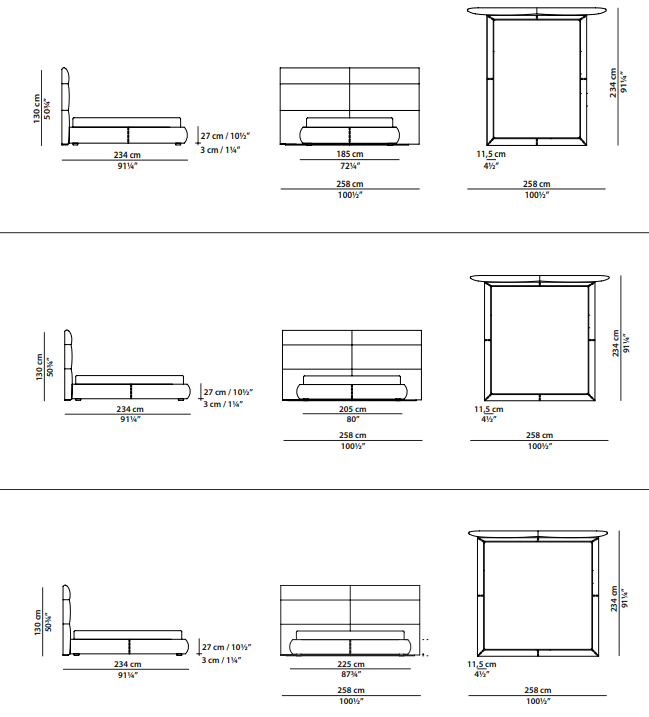 130 cm
50¾"
27 cm / 10½"
3 cm / 1¼"
234 cm
91¼"

185 cm
72¼"
258 cm
100½"

234 cm
91¼"
11,5 cm
4½"
258 cm
100½"

130 cm
50¾"
27 cm / 10½"
3 cm / 1¼"
234 cm
91¼"

205 cm
80"
258 cm
100½"

234 cm
91¼"
11,5 cm
4½"
258 cm
100½"

130 cm
50¾"
27 cm / 10½"
3 cm / 1¼"
234 cm
91¼"

225 cm
87¾"
258 cm
100½"

234 cm
91¼"
11,5 cm
4½"
258 cm
100½"