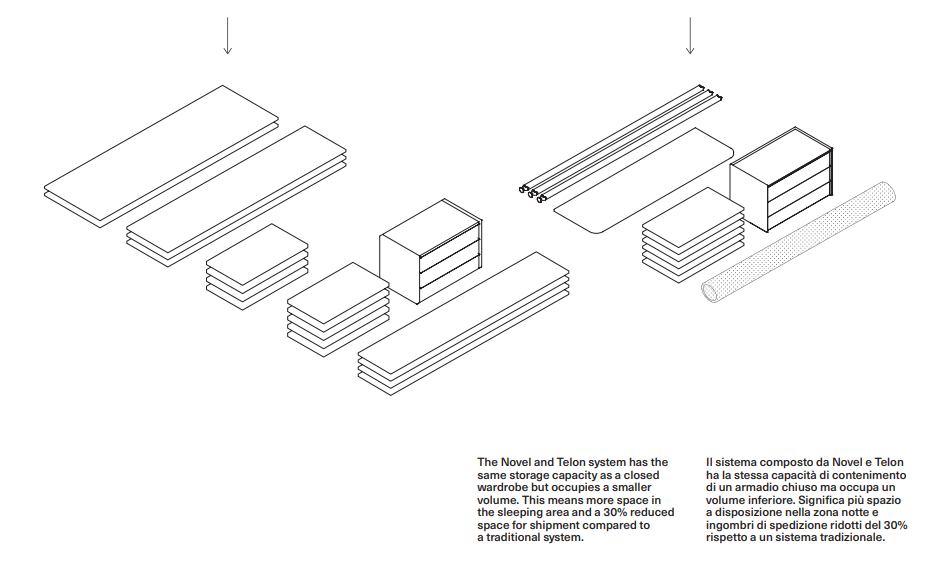 The Novel and Telon system has the same storage capacity as a closed wardrobe but occupies a smaller volume. This means more space in the sleeping area and a 30% reduced space for shipment compared to a traditional system.

Il sistema composto da Novel e Telon ha la stessa capacità di contenimento di un armadio chiuso ma occupa un volume inferiore. Significa più spazio a disposizione nella zona notte e ingombri di spedizione ridotti del 30% rispetto a un sistema tradizionale.