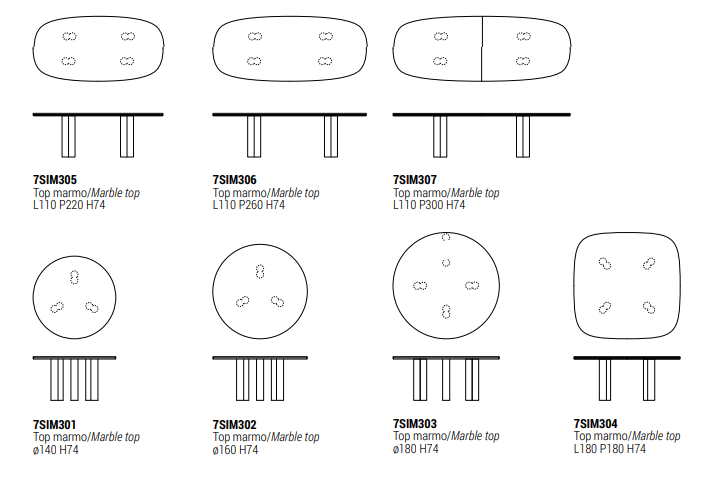 7SIM305
Top marmo/Marble top
L110 P220 H74

7SIM306
Top marmo/Marble top
L110 P260 H74

7SIM307
Top marmo/Marble top
L110 P300 H74

7SIM301
Top marmo/Marble top
ø140 H74

7SIM302
Top marmo/Marble top
ø160 H74

7SIM303
Top marmo/Marble top
ø180 H74

7SIM304
Top marmo/Marble top
L180 P180 H74