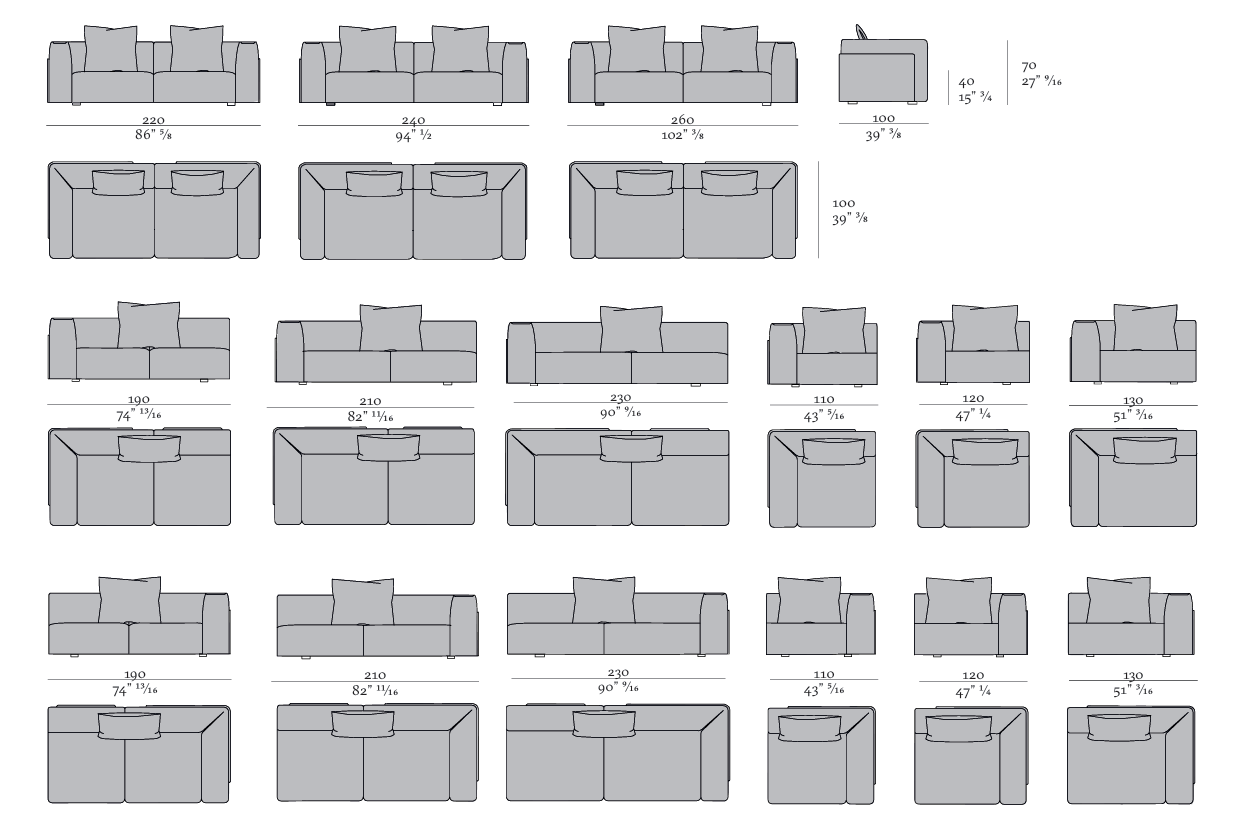 220
86" $\frac{5}{8}$

240
94" $\frac{1}{2}$

260
102" $\frac{3}{8}$

100
39" $\frac{3}{8}$

40
15" $\frac{3}{4}$

70
27" $\frac{9}{16}$

100
39" $\frac{3}{8}$

190
74" $\frac{13}{16}$

210
82" $\frac{11}{16}$

230
90" $\frac{9}{16}$

110
43" $\frac{5}{16}$

120
47" $\frac{1}{4}$

130
51" $\frac{3}{16}$

190
74" $\frac{13}{16}$

210
82" $\frac{11}{16}$

230
90" $\frac{9}{16}$

110
43" $\frac{5}{16}$

120
47" $\frac{1}{4}$

130
51" $\frac{3}{16}$