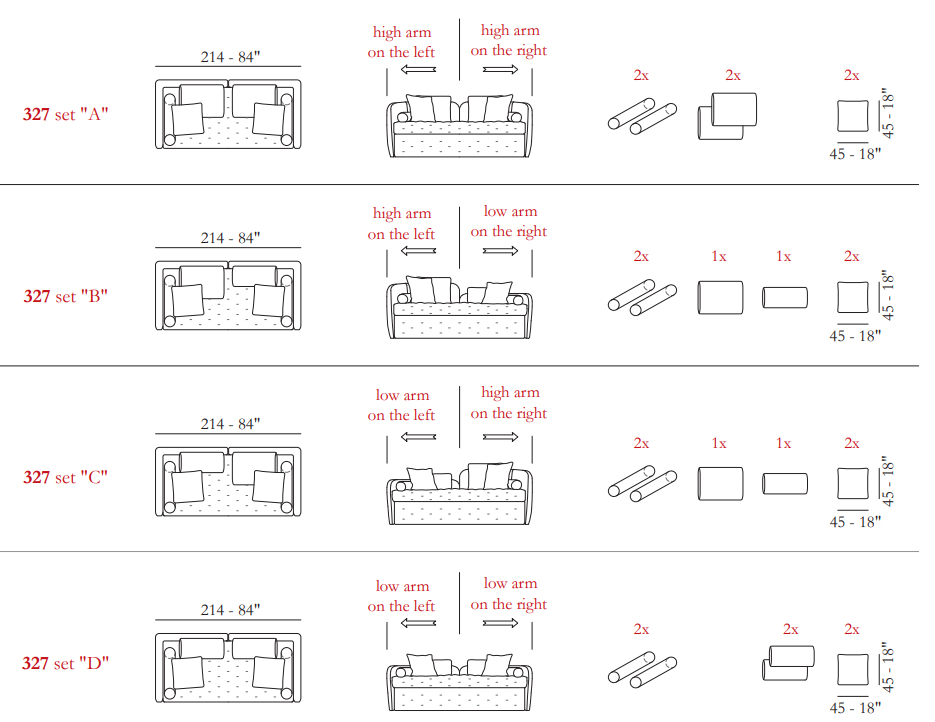 327 set "A"

214 - 84"

high arm on the left

high arm on the right

2x

2x

2x

45 - 18"

45 - 18"

327 set "B"

214 - 84"

high arm on the left

low arm on the right

2x

1x

1x

2x

45 - 18"

45 - 18"

327 set "C"

214 - 84"

low arm on the left

high arm on the right

2x

1x

1x

2x

45 - 18"

45 - 18"

327 set "D"

214 - 84"

low arm on the left

low arm on the right

2x

2x

2x

45 - 18"

45 - 18"