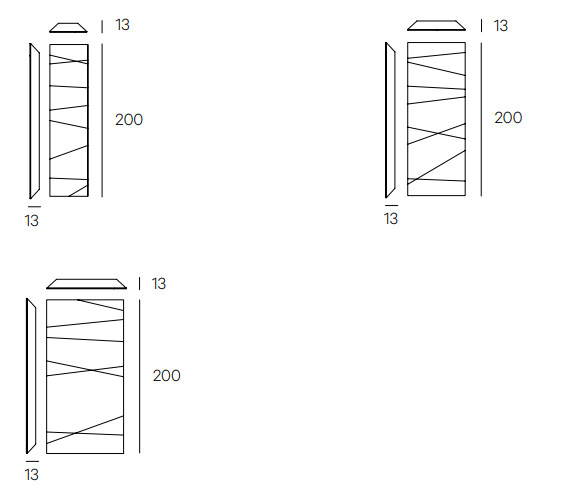 13

200

13

13

200

13

13

200

13