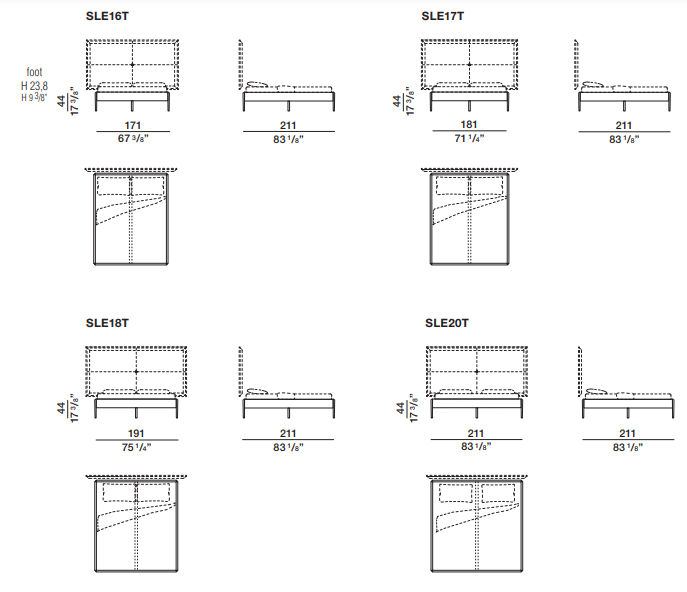 SLE16T

foot
H 23,8
H 9 3/8"

44
17 3/8"

171
67 3/8"

211
83 1/8"

SLE17T

44
17 3/8"

181
71 1/4"

211
83 1/8"

SLE18T

44
17 3/8"

191
75 1/4"

211
83 1/8"

SLE20T

44
17 3/8"

211
83 1/8"

211
83 1/8"