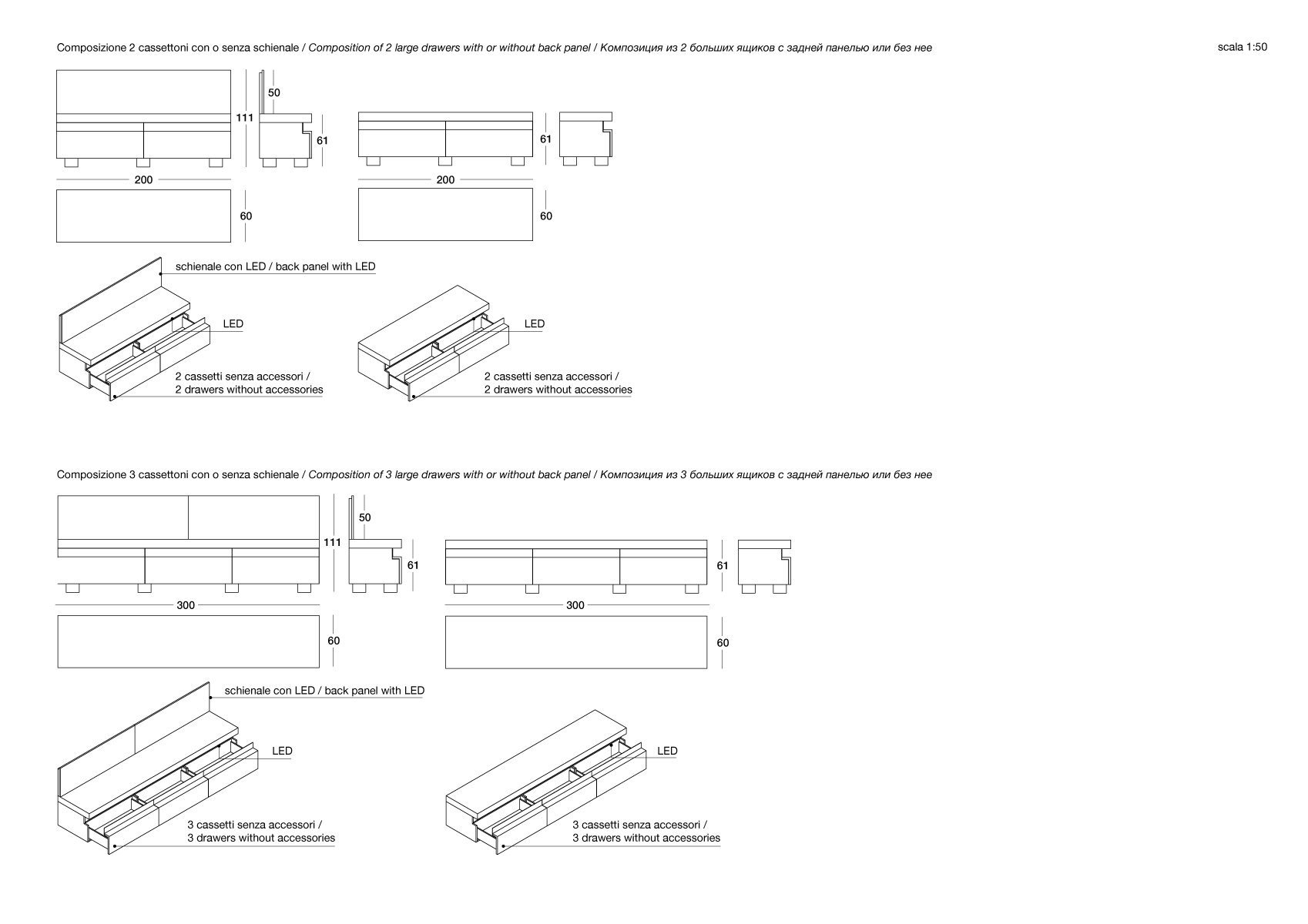 Composizione 2 cassettoni con o senza schienale / Composition of 2 large drawers with or without back panel / Композиция из 2 больших ящиков с задней панелью или без нее

scala 1:50

50

111

61

61

200

200

60

60

schienale con LED / back panel with LED

LED

LED

2 cassetti senza accessori / 2 drawers without accessories

2 cassetti senza accessori / 2 drawers without accessories

Composizione 3 cassettoni con o senza schienale / Composition of 3 large drawers with or without back panel / Композиция из 3 больших ящиков с задней панелью или без нее

50

111

61

61

300

300

60

60

schienale con LED / back panel with LED

LED

LED

3 cassetti senza accessori / 3 drawers without accessories

3 cassetti senza accessori / 3 drawers without accessories