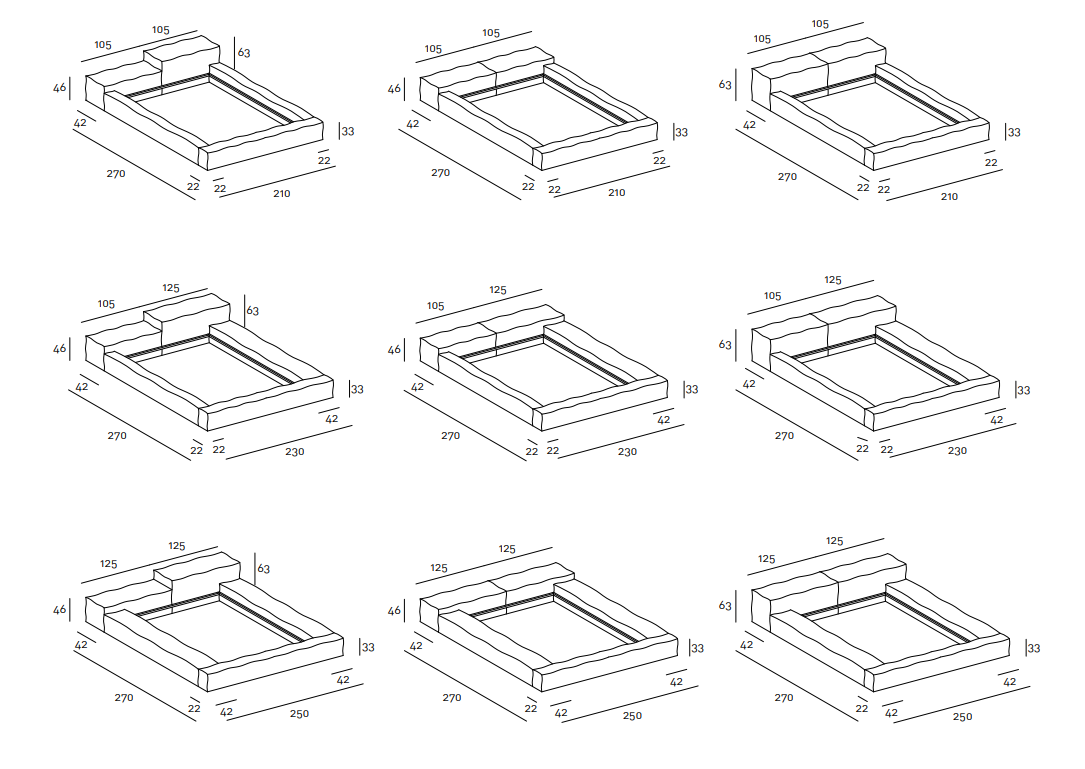 105
105
63
46
42
33
22
270
22
22
210

105
105
46
42
33
22
270
22
22
210

105
105
63
42
33
22
270
22
22
210

105
125
63
46
42
33
42
270
22
22
230

105
125
46
42
33
42
270
22
22
230

105
125
63
42
33
42
270
22
22
230

125
125
63
46
42
33
42
270
22
42
250

125
125
46
42
33
42
270
22
42
250

125
125
63
42
33
42
270
22
42
250