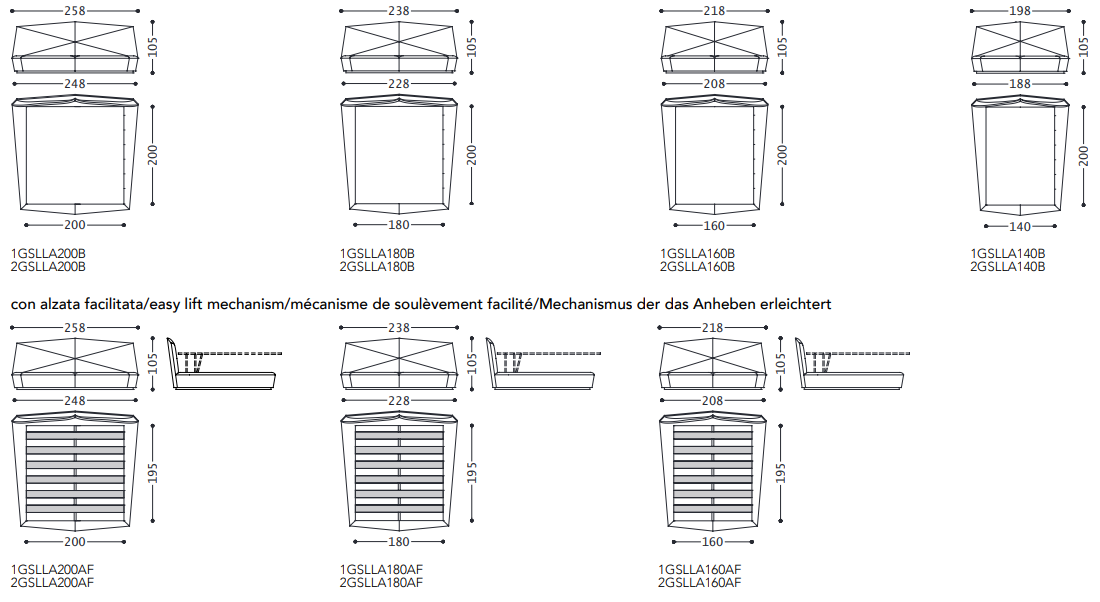 258
105
248
200
200
1GSLLA200B
2GSLLA200B

238
105
228
200
180
1GSLLA180B
2GSLLA180B

218
105
208
200
160
1GSLLA160B
2GSLLA160B

198
105
188
200
140
1GSLLA140B
2GSLLA140B

con alzata facilitata/easy lift mechanism/mécanisme de soulèvement facilité/Mechanismus der das Anheben erleichtert

258
105
248
195
200
1GSLLA200AF
2GSLLA200AF

238
105
228
195
180
1GSLLA180AF
2GSLLA180AF

218
105
208
195
160
1GSLLA160AF
2GSLLA160AF