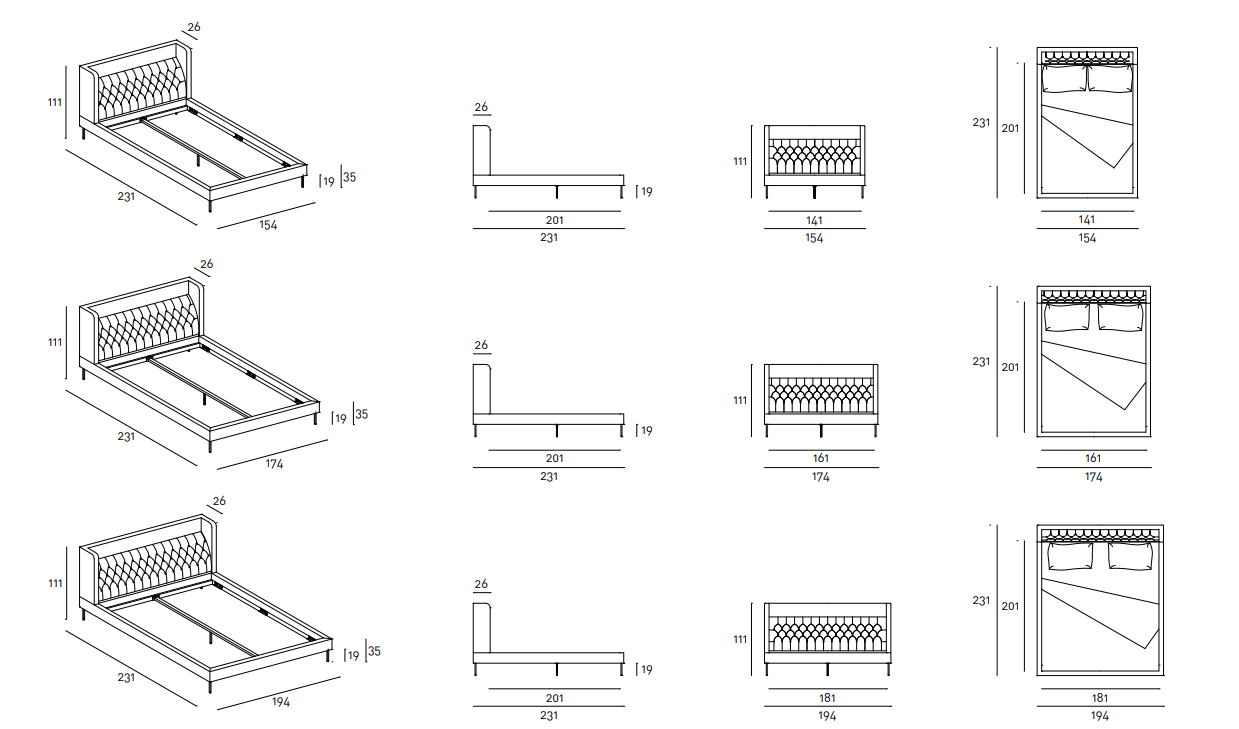 26
111
19
35
231
154

26
19
201
231

111
141
154

231
201
141
154

26
111
19
35
231
174

26
19
201
231

111
161
174

231
201
161
174

26
111
19
35
231
194

26
19
201
231

111
181
194

231
201
181
194