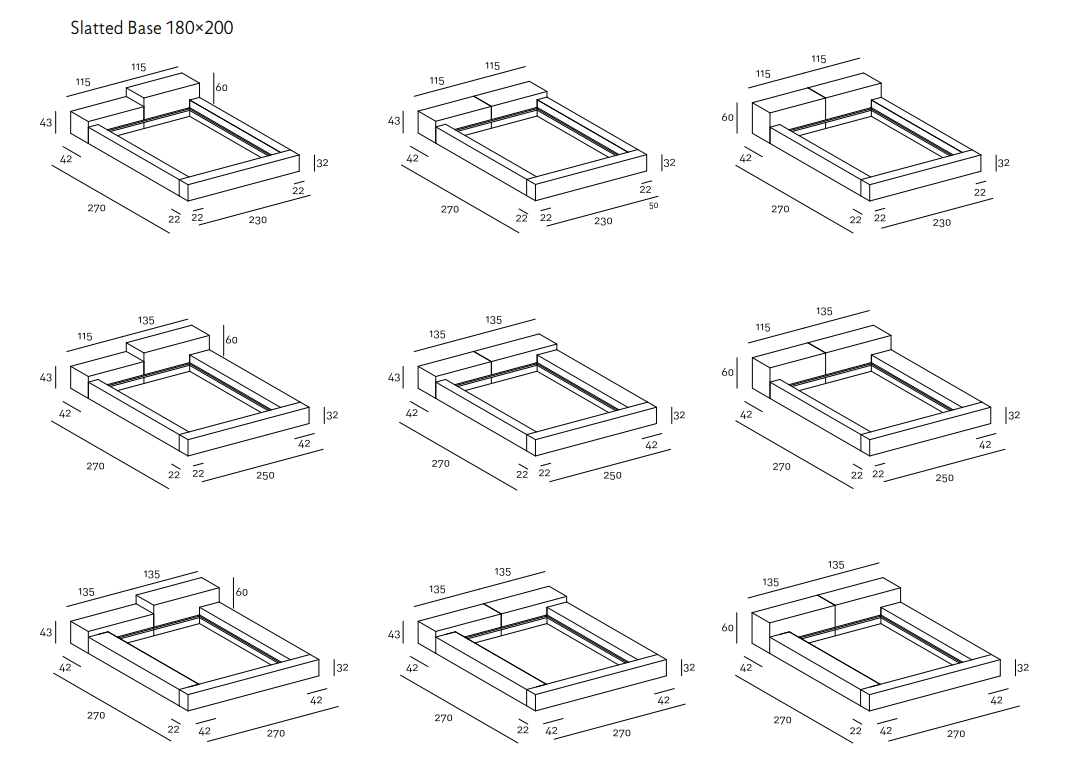 Slatted Base 180×200

115
115
60
43
42
32
22
270
22
22
230

115
115
43
42
32
22
270
22
22
230
50

115
115
60
42
32
22
270
22
22
230

115
135
60
43
42
32
42
270
22
22
250

135
135
43
42
32
42
270
22
22
250

115
135
60
42
32
42
270
22
22
250

135
135
60
43
42
32
42
270
22
42
270

135
135
43
42
32
42
270
22
42
270

135
135
60
42
32
42
270
22
42
270