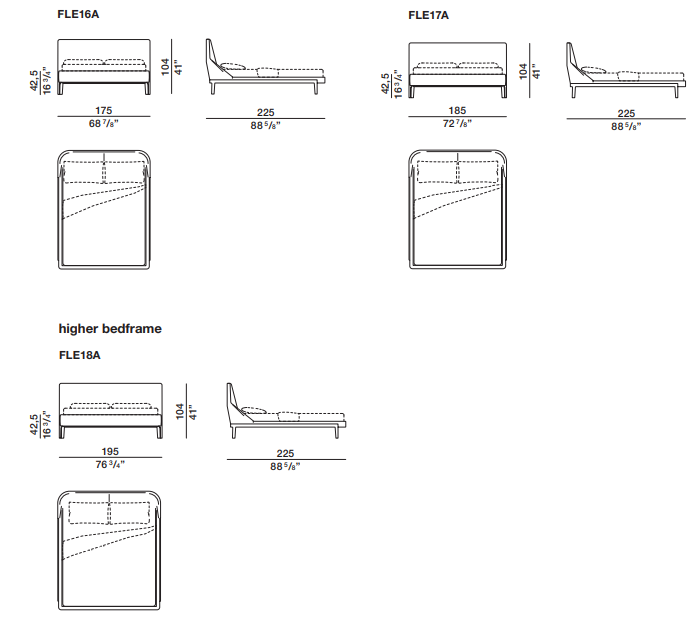 FLE16A

42,5
16 3/4"

104
41"

175
68 7/8"

225
88 5/8"

FLE17A

42,5
16 3/4"

104
41"

185
72 7/8"

225
88 5/8"

higher bedframe

FLE18A

42,5
16 3/4"

104
41"

195
76 3/4"

225
88 5/8"