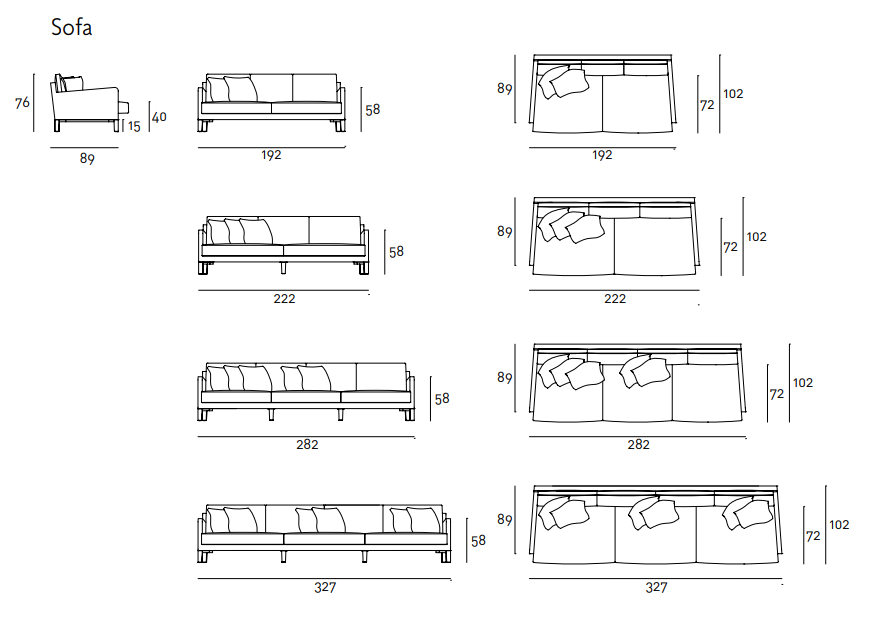 Sofa

76
15
40
89

58
192

89
72
102
192

58
222

89
72
102
222

58
282

89
72
102
282

58
327

89
72
102
327