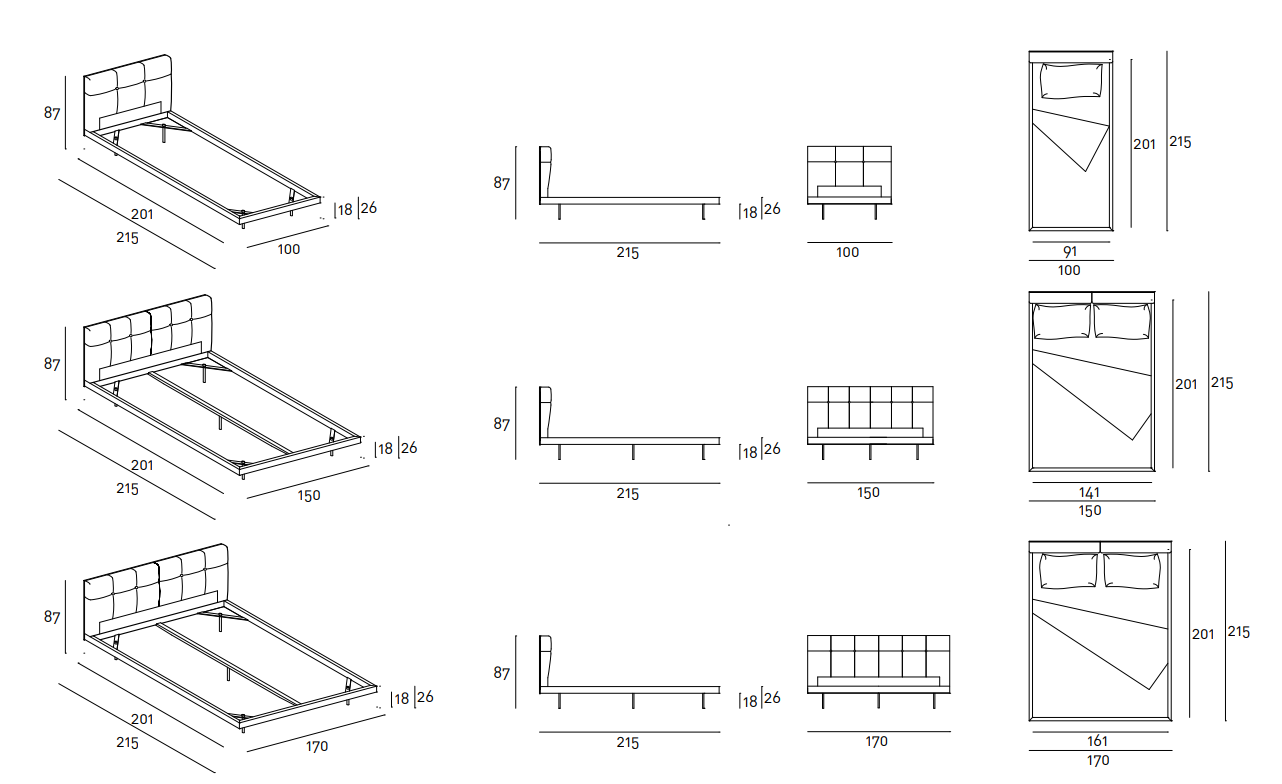 87
201
215
100
18 26

87
215
18 26
100

201 215
91
100

87
201
215
150
18 26

87
215
18 26
150

201 215
141
150

87
201
215
170
18 26

87
215
18 26
170

201 215
161
170