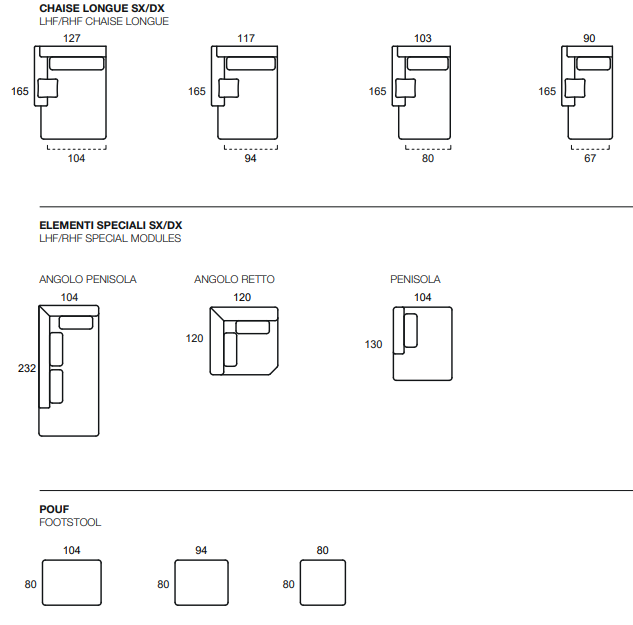 CHAISE LONGUE SX/DX
LHF/RHF CHAISE LONGUE

127
165
104

117
165
94

103
165
80

90
165
67

ELEMENTI SPECIALI SX/DX
LHF/RHF SPECIAL MODULES

ANGOLO PENISOLA
104
232

ANGOLO RETTO
120
120

PENISOLA
104
130

POUF
FOOTSTOOL

104
80

94
80

80
80