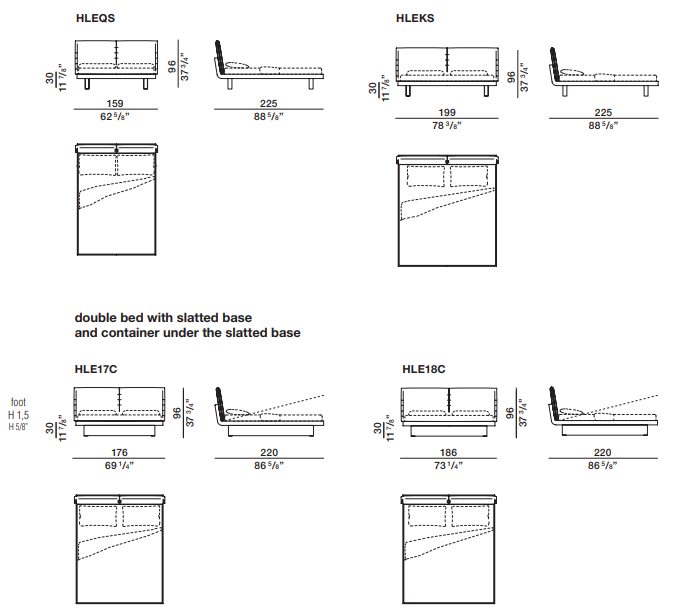 HLEQS

30
11 7/8"

96
37 3/4"

159
62 5/8"

225
88 5/8"

HLEKS

30
11 7/8"

96
37 3/4"

199
78 3/8"

225
88 5/8"

double bed with slatted base
and container under the slatted base

HLE17C

foot
H 1,5
H 5/8"

30
11 7/8"

96
37 3/4"

176
69 1/4"

220
86 5/8"

HLE18C

30
11 7/8"

96
37 3/4"

186
73 1/4"

220
86 5/8"