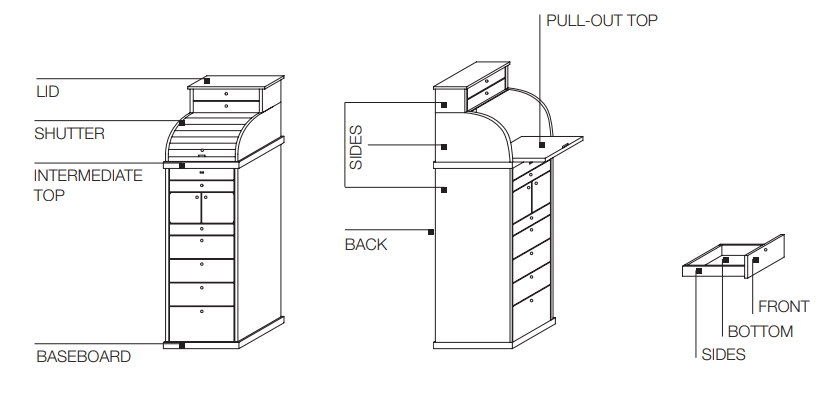 LID
SHUTTER
INTERMEDIATE TOP
BASEBOARD
PULL-OUT TOP
SIDES
BACK
FRONT
BOTTOM
SIDES