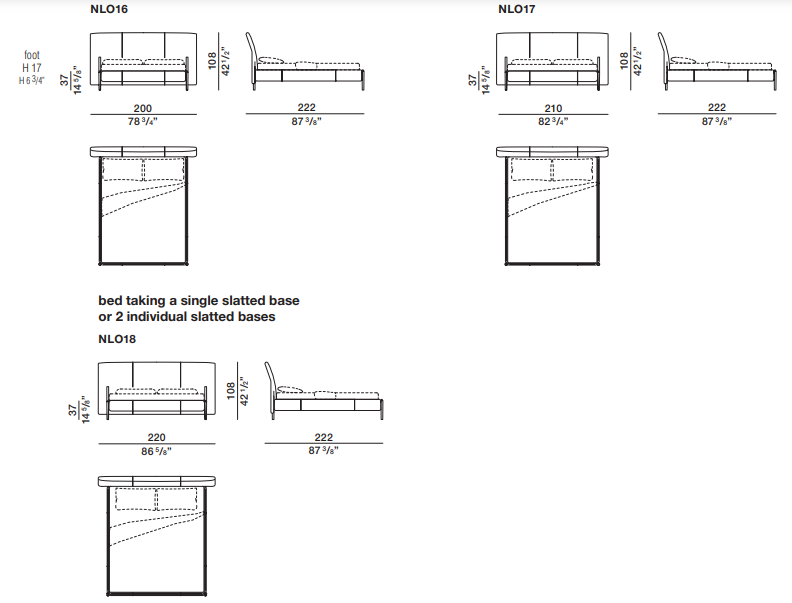 NLO16

foot
H 17
H 6 3/4"

37
14 5/8"

108
42 1/2"

200
78 3/4"

222
87 3/8"

NLO17

37
14 5/8"

108
42 1/2"

210
82 3/4"

222
87 3/8"

bed taking a single slatted base
or 2 individual slatted bases

NLO18

37
14 5/8"

108
42 1/2"

220
86 5/8"

222
87 3/8"