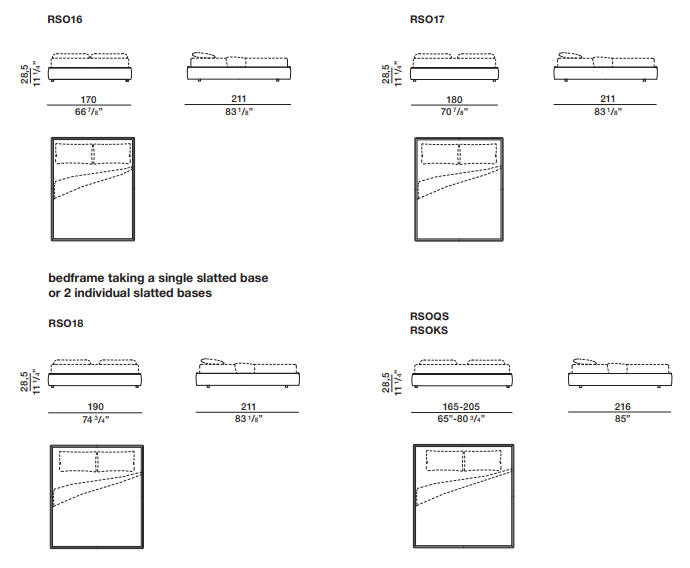 RSO16

28,5
11 1/4"

170
66 7/8"

211
83 1/8"

RSO17

28,5
11 1/4"

180
70 7/8"

211
83 1/8"

bedframe taking a single slatted base
or 2 individual slatted bases

RSO18

28,5
11 1/4"

190
74 3/4"

211
83 1/8"

RSOQS
RSOKS

28,5
11 1/4"

165-205
65"-80 3/4"

216
85"