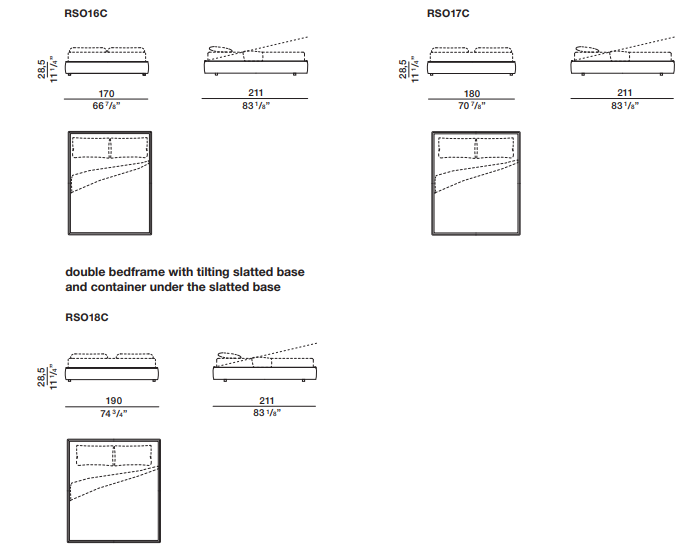 RSO16C

28,5
11 1/4"

170
66 7/8"

211
83 1/8"

RSO17C

28,5
11 1/4"

180
70 7/8"

211
83 1/8"

double bedframe with tilting slatted base and container under the slatted base

RSO18C

28,5
11 1/4"

190
74 3/4"

211
83 1/8"