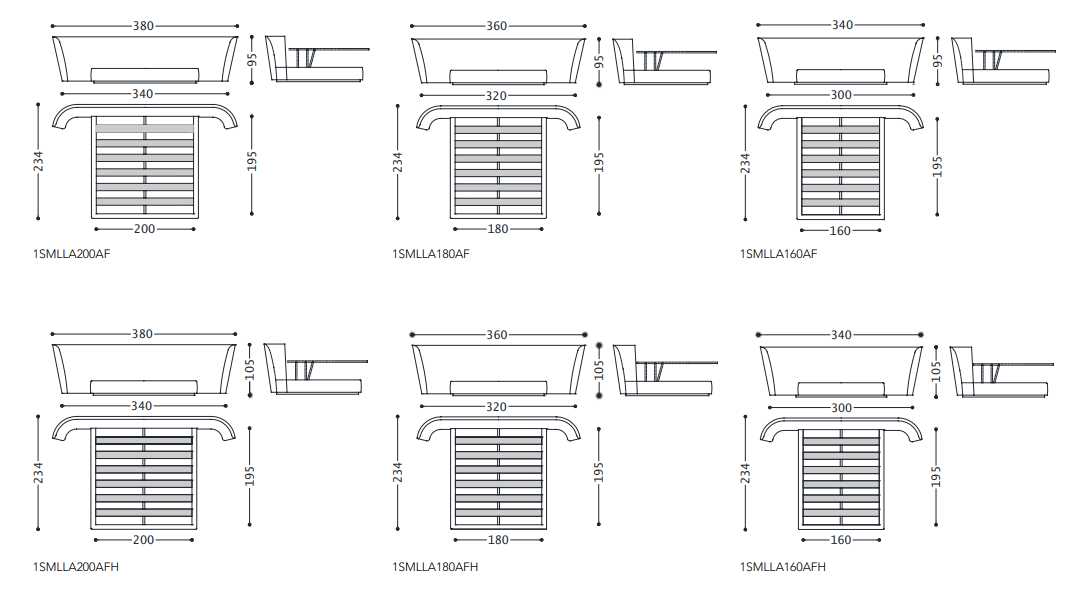 380
95
340
234
195
200
1SMLLA200AF

360
95
320
234
195
180
1SMLLA180AF

340
95
300
234
195
160
1SMLLA160AF

380
105
340
234
195
200
1SMLLA200AFH

360
105
320
234
195
180
1SMLLA180AFH

340
105
300
234
195
160
1SMLLA160AFH