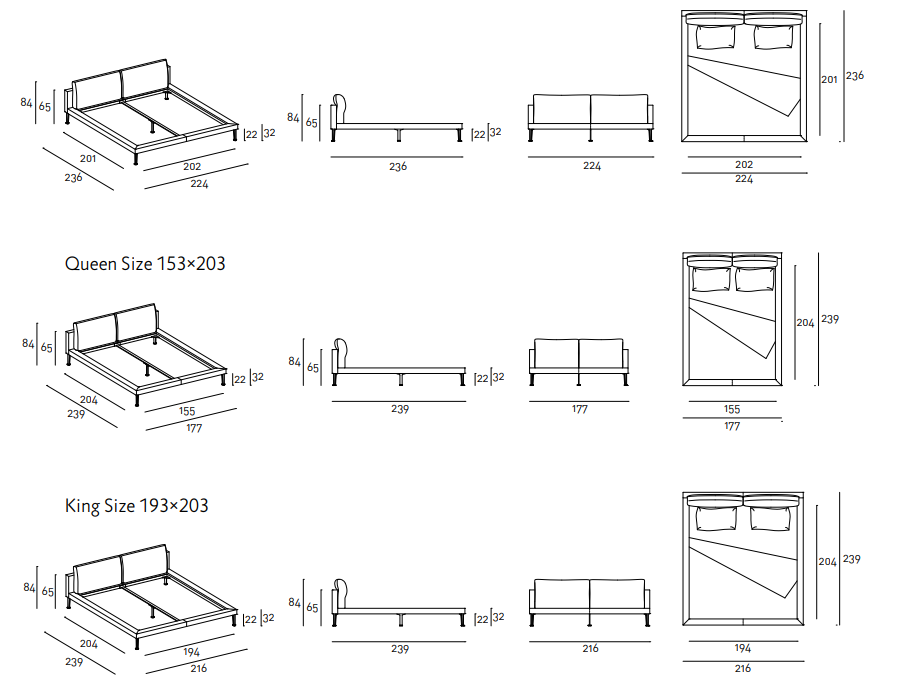 84 65
22 32
201
236
202
224

84 65
22 32
236

224

201 236
202
224

Queen Size 153×203

84 65
22 32
204
239
155
177

84 65
22 32
239

177

204 239
155
177

King Size 193×203

84 65
22 32
204
239
194
216

84 65
22 32
239

216

204 239
194
216