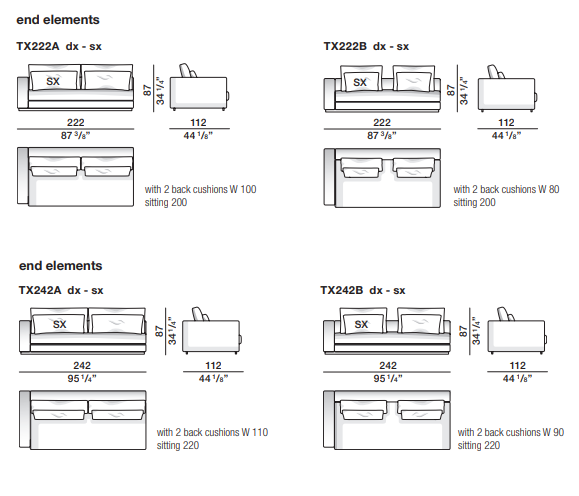 end elements

TX222A dx - sx

SX

87
34 1/4"

222
87 3/8"

112
44 1/8"

with 2 back cushions W 100
sitting 200

TX222B dx - sx

SX

87
34 1/4"

222
87 3/8"

112
44 1/8"

with 2 back cushions W 80
sitting 200

end elements

TX242A dx - sx

SX

87
34 1/4"

242
95 1/4"

112
44 1/8"

with 2 back cushions W 110
sitting 220

TX242B dx - sx

SX

87
34 1/4"

242
95 1/4"

112
44 1/8"

with 2 back cushions W 90
sitting 220