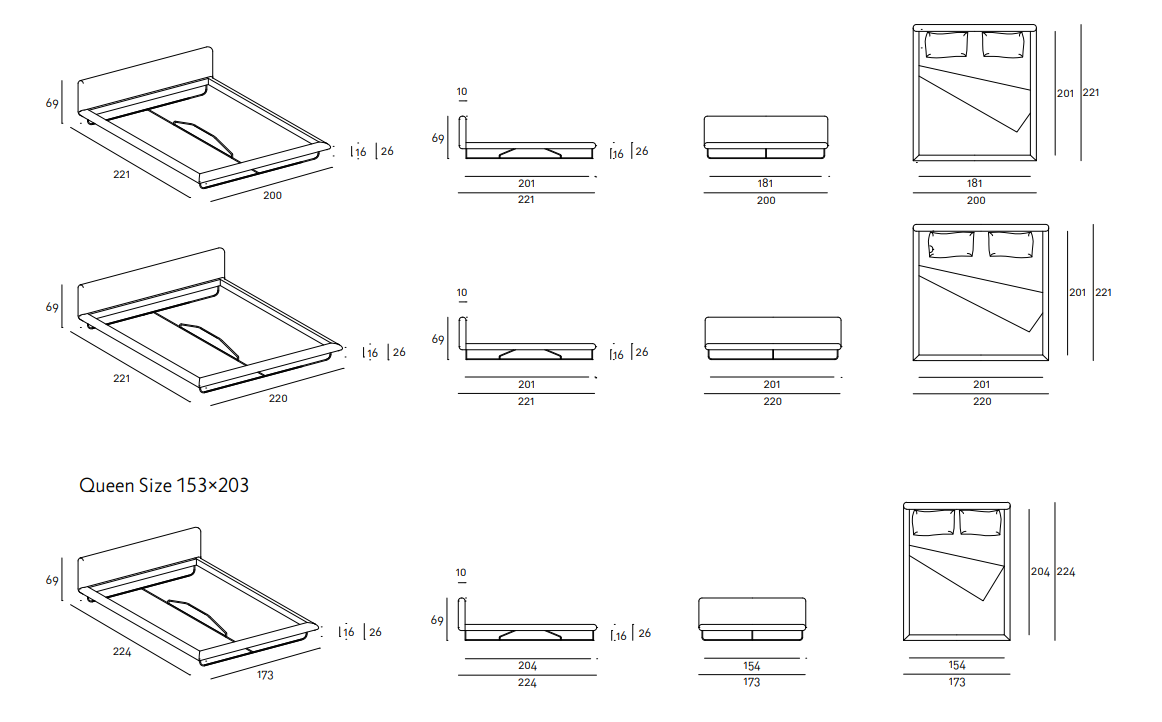 69
221
200
16
26
10
69
16
26
201
221
181
200
201
221
181
200

69
221
220
16
26
10
69
16
26
201
221
201
220
201
221
201
220

Queen Size 153×203

69
224
173
16
26
10
69
16
26
204
224
154
173
204
224
154
173